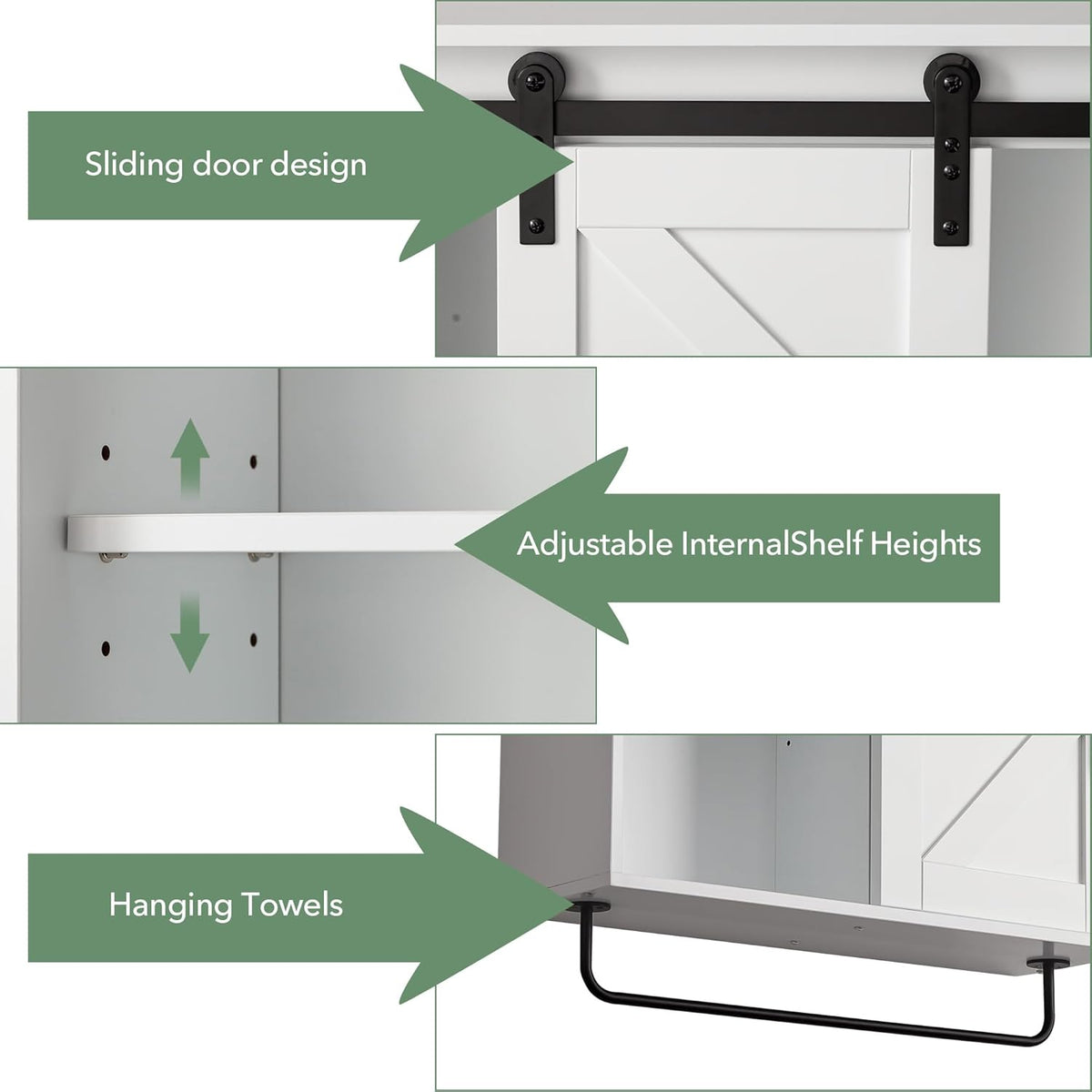 Sliding door design

Adjustable InternalShelf Heights

Hanging Towels